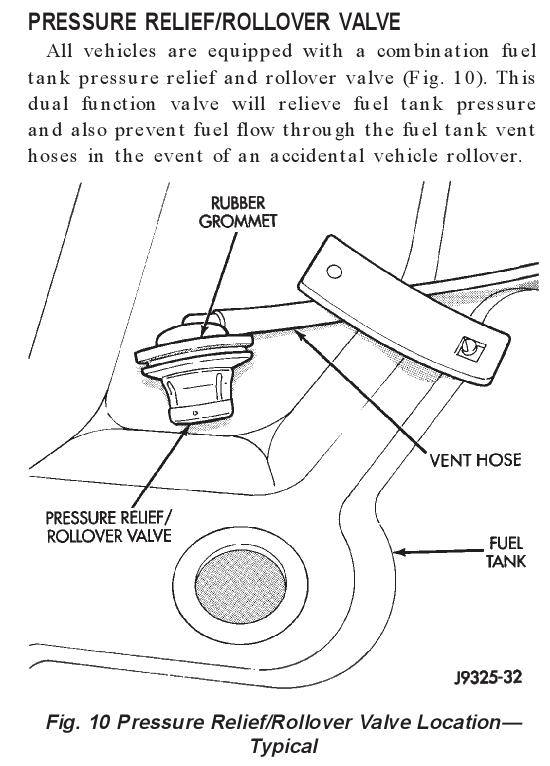 PRESSURE RELIEF/ROLLOVER VALVE

All vehicles are equipped with a combination fuel tank pressure relief and rollover valve (Fig. 10). This dual function valve will relieve fuel tank pressure and also prevent fuel flow through the fuel tank vent hoses in the event of an accidental vehicle rollover.

RUBBER GROMMET

VENT HOSE

PRESSURE RELIEF/ ROLLOVER VALVE

FUEL TANK

J9325-32

Fig. 10 Pressure Relief/Rollover Valve Location—Typical